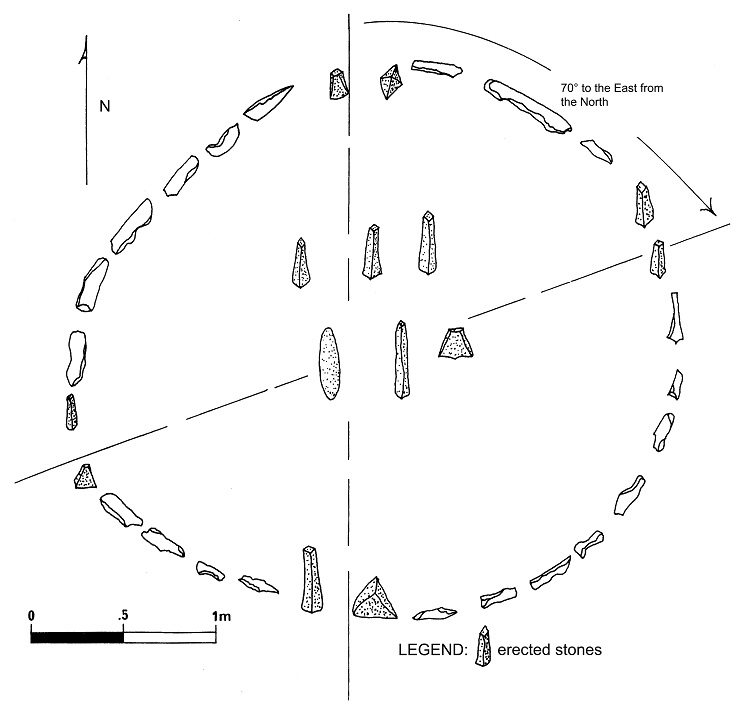 N

70° to the East from the North

0 .5 1m

LEGEND: erected stones